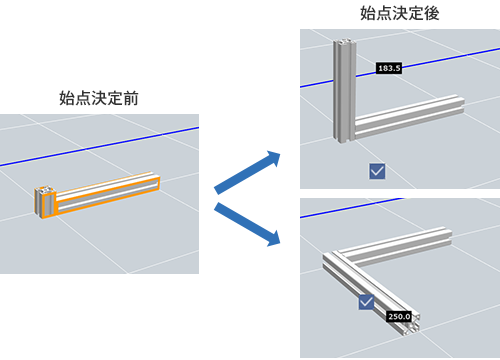 始点決定前

始点決定後

183.5

250.0