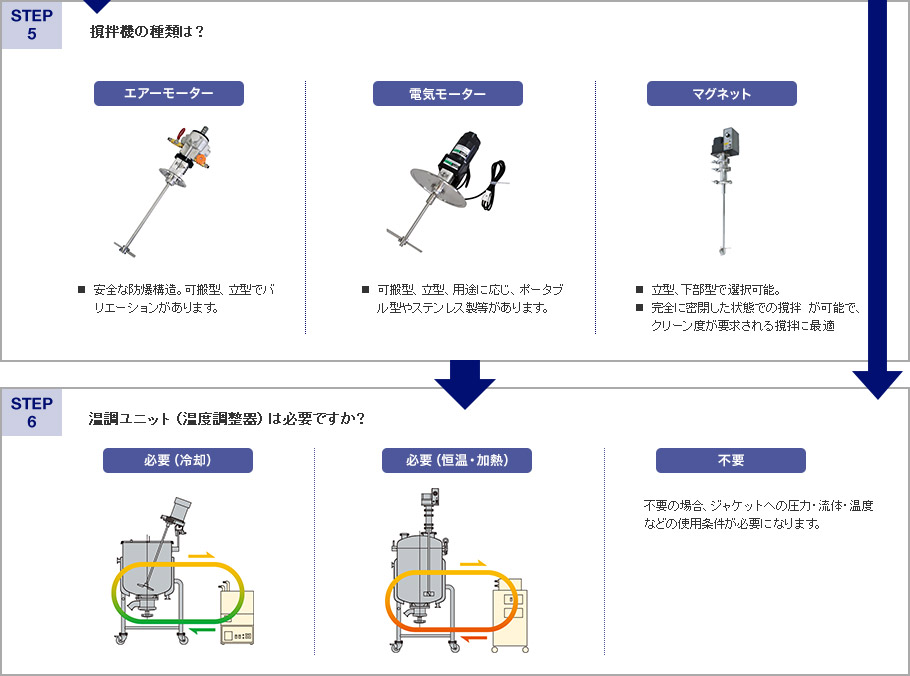 STEP 5

撹拌機の種類は？

エアーモーター

■ 安全な防爆構造。可搬型、立型でバリエーションがあります。

電気モーター

■ 可搬型、立型、用途に応じ、ポータブル型やステンレス製等があります。

マグネット

■ 立型、下部型で選択可能。
■ 完全に密閉した状態での撹拌 が可能で、クリーン度が要求される撹拌に最適

STEP 6

温調ユニット（温度調整器）は必要ですか？

必要（冷却）

必要（恒温・加熱）

不要

不要の場合、ジャケットへの圧力・流体・温度などの使用条件が必要になります。